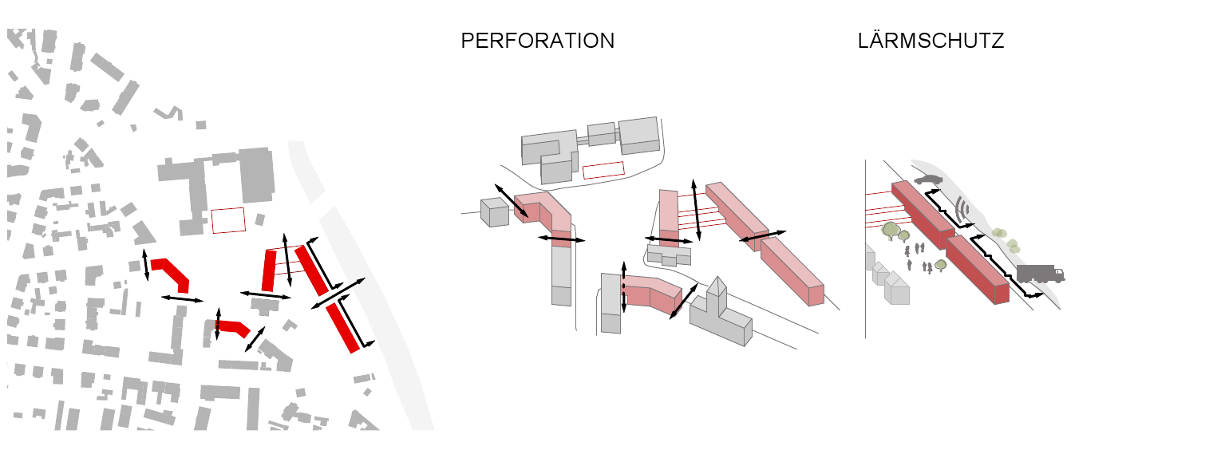 PERFORATION

LÄRMSCHUTZ